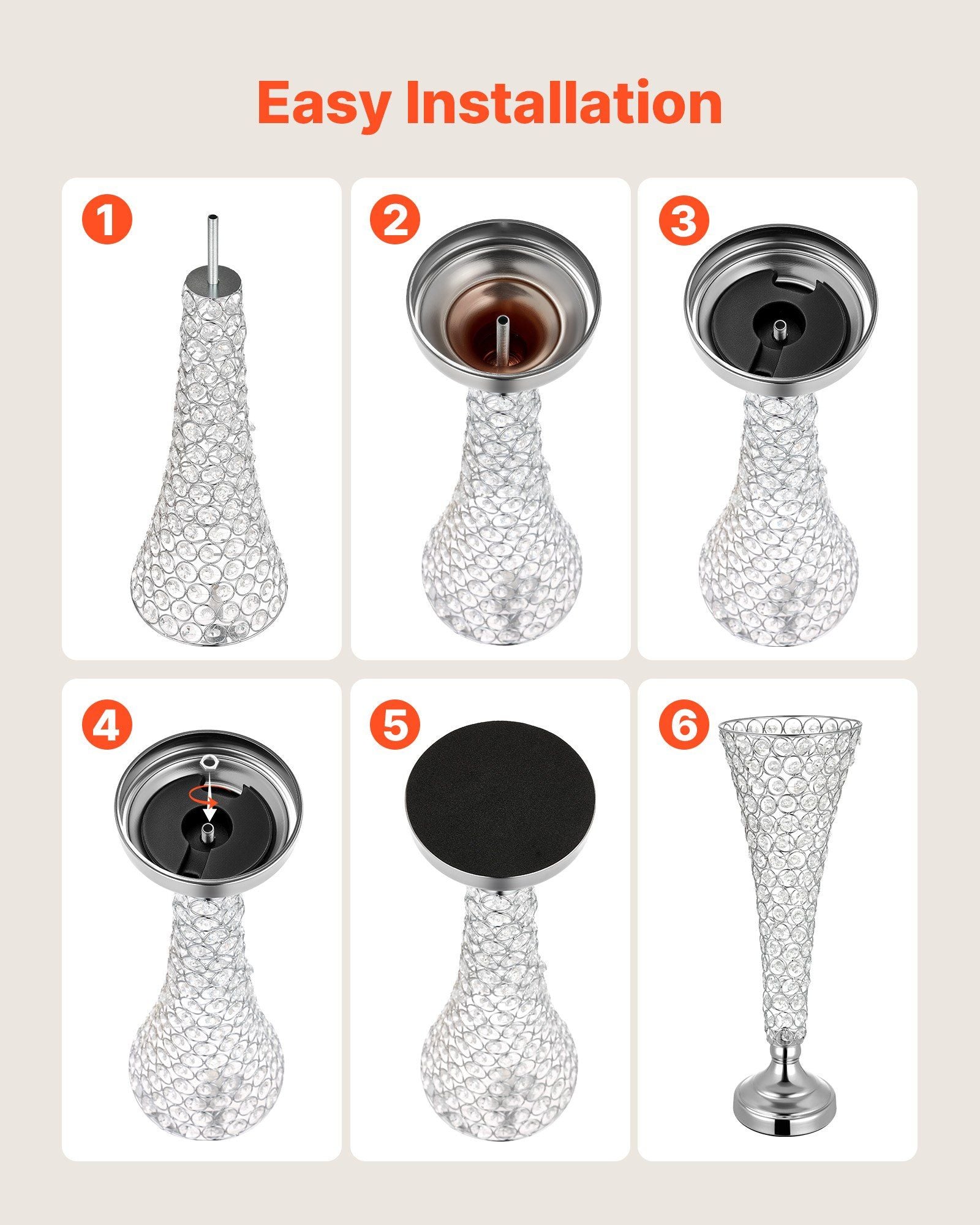 Easy Installation

1

2

3

4

5

6